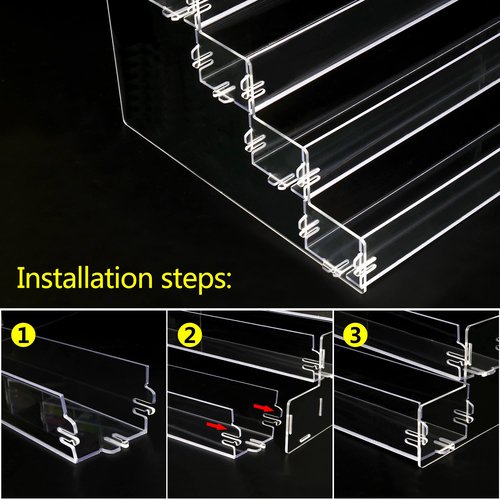 Installation steps:

1

2

3