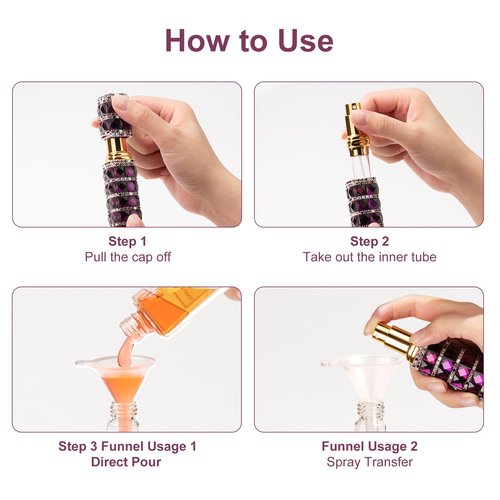 How to Use

Step 1
Pull the cap off

Step 2
Take out the inner tube

Step 3 Funnel Usage 1
Direct Pour

Funnel Usage 2
Spray Transfer