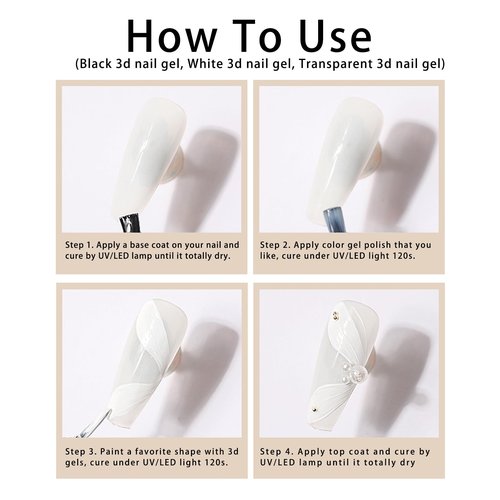 How To Use
(Black 3d nail gel, White 3d nail gel, Transparent 3d nail gel)

Step 1. Apply a base coat on your nail and cure by UV/LED lamp until it totally dry.

Step 2. Apply color gel polish that you like, cure under UV/LED light 120s.

Step 3. Paint a favorite shape with 3d gels, cure under UV/LED light 120s.

Step 4. Apply top coat and cure by UV/LED lamp until it totally dry