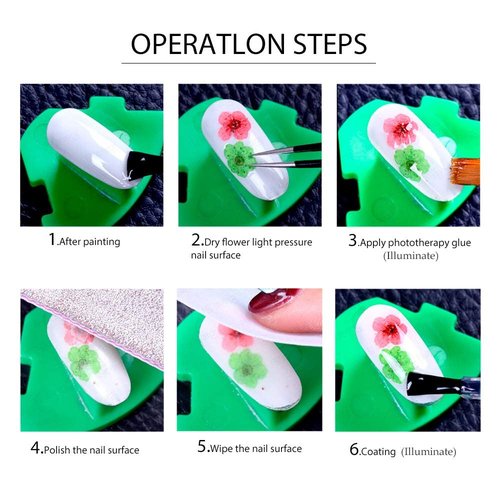 OPERATLON STEPS

1.After painting

2.Dry flower light pressure nail surface

3.Apply phototherapy glue (Illuminate)

4.Polish the nail surface

5.Wipe the nail surface

6.Coating (Illuminate)