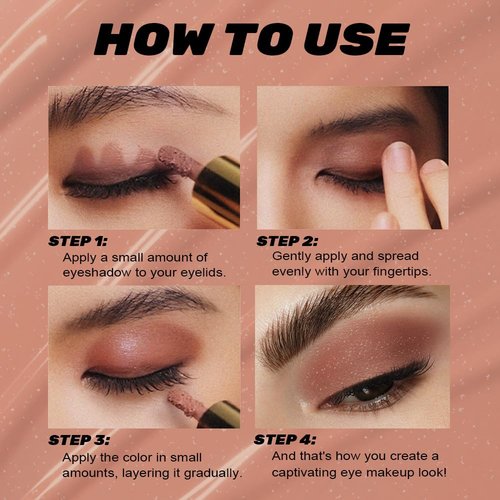 HOW TO USE

STEP 1:
Apply a small amount of eyeshadow to your eyelids.

STEP 2:
Gently apply and spread evenly with your fingertips.

STEP 3:
Apply the color in small amounts, layering it gradually.

STEP 4:
And that's how you create a captivating eye makeup look!