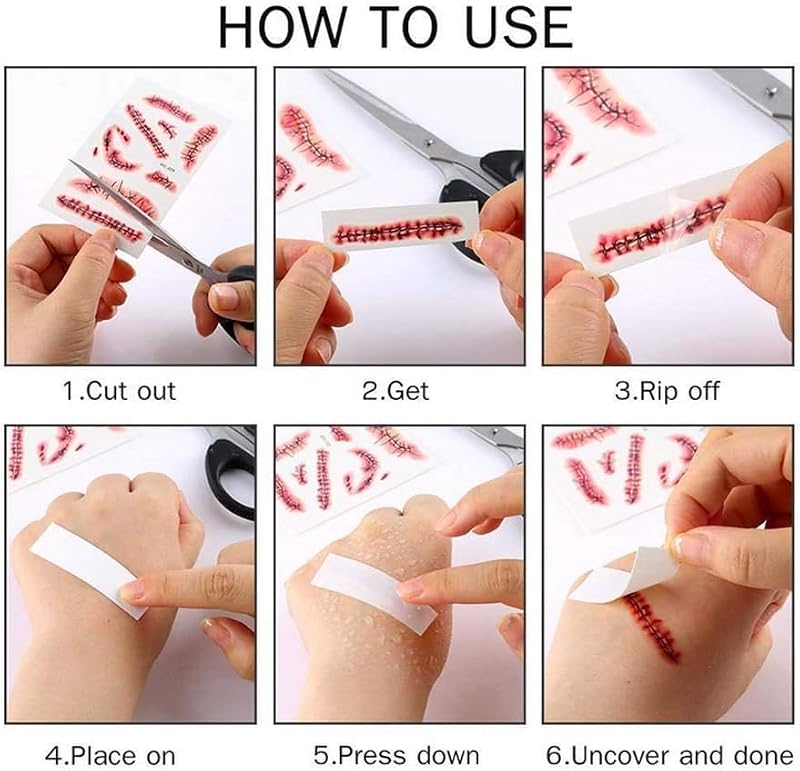 HOW TO USE

1.Cut out

2.Get

3.Rip off

4.Place on

5.Press down

6.Uncover and done