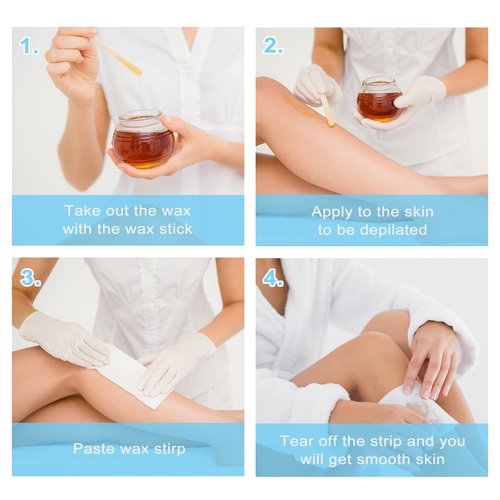 1.

Take out the wax with the wax stick

2.

Apply to the skin to be depilated

3.

Paste wax stirp

4.

Tear off the strip and you will get smooth skin