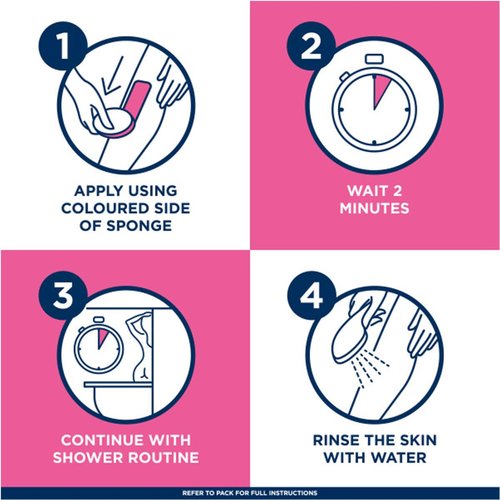 1
APPLY USING COLOURED SIDE OF SPONGE

2
WAIT 2 MINUTES

3
CONTINUE WITH SHOWER ROUTINE

4
RINSE THE SKIN WITH WATER

REFER TO PACK FOR FULL INSTRUCTIONS