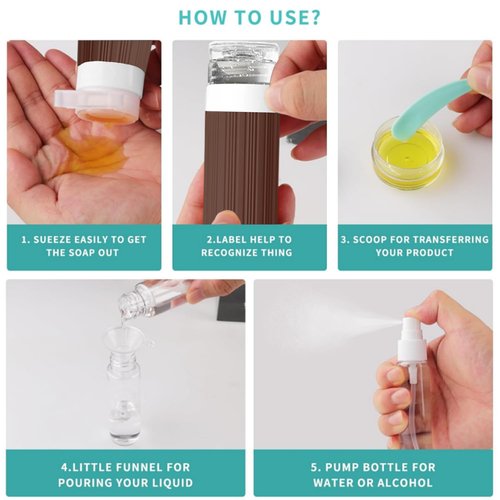 HOW TO USE?

1. SUEEZE EASILY TO GET THE SOAP OUT

2.LABEL HELP TO RECOGNIZE THING

3. SCOOP FOR TRANSFERRING YOUR PRODUCT

4.LITTLE FUNNEL FOR POURING YOUR LIQUID

5. PUMP BOTTLE FOR WATER OR ALCOHOL