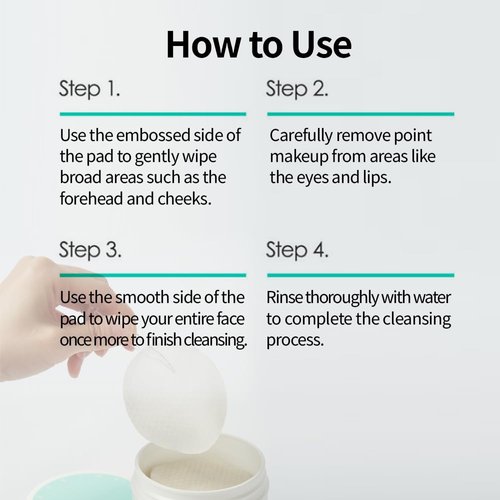 How to Use

Step 1.

Use the embossed side of the pad to gently wipe broad areas such as the forehead and cheeks.

Step 2.

Carefully remove point makeup from areas like the eyes and lips.

Step 3.

Use the smooth side of the pad to wipe your entire face once more to finish cleansing.

Step 4.

Rinse thoroughly with water to complete the cleansing process.