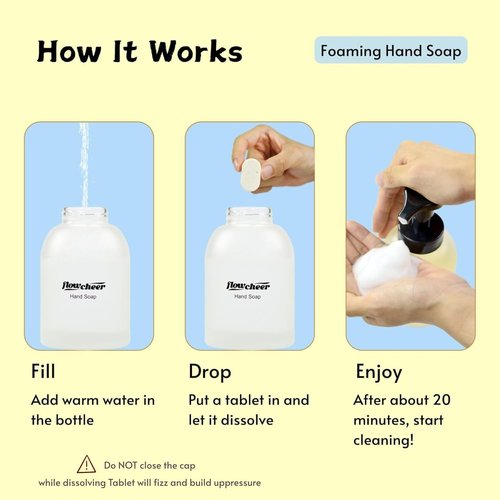 How It Works

Foaming Hand Soap

flowcheer
Hand Soap

flowcheer
Hand Soap

Fill

Add warm water in the bottle

Drop

Put a tablet in and let it dissolve

Enjoy

After about 20 minutes, start cleaning!

Do NOT close the cap while dissolving Tablet will fizz and build uppressure