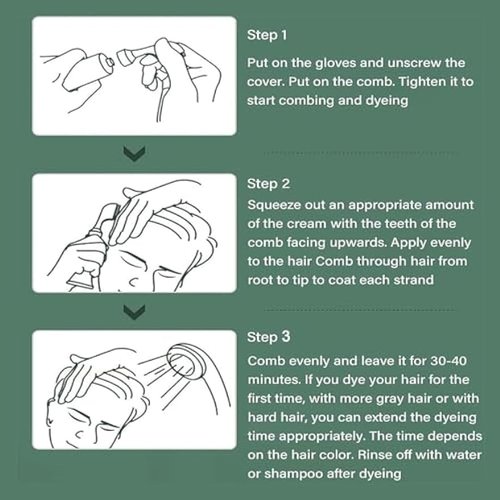 Step 1

Put on the gloves and unscrew the cover. Put on the comb. Tighten it to start combing and dyeing

Step 2

Squeeze out an appropriate amount of the cream with the teeth of the comb facing upwards. Apply evenly to the hair Comb through hair from root to tip to coat each strand

Step 3

Comb evenly and leave it for 30-40 minutes. If you dye your hair for the first time, with more gray hair or with hard hair, you can extend the dyeing time appropriately. The time depends on the hair color. Rinse off with water or shampoo after dyeing