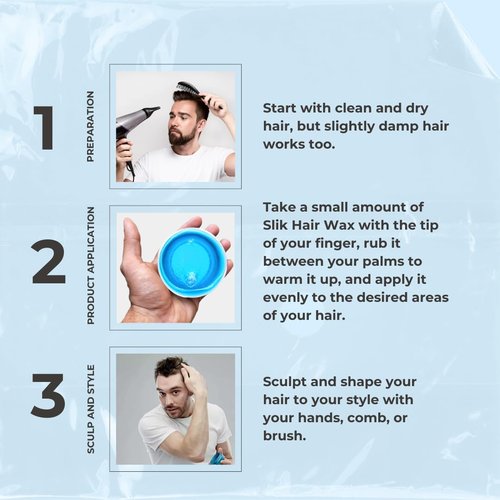 1

PREPARATION

Start with clean and dry hair, but slightly damp hair works too.

2

PRODUCT APPLICATION

Take a small amount of Slik Hair Wax with the tip of your finger, rub it between your palms to warm it up, and apply it evenly to the desired areas of your hair.

3

SCULP AND STYLE

Sculpt and shape your hair to your style with your hands, comb, or brush.