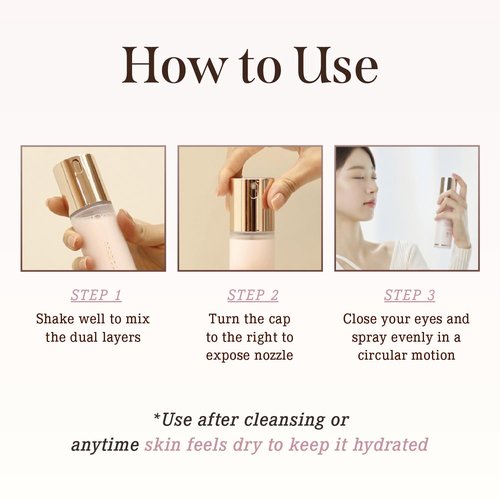 How to Use

STEP 1
Shake well to mix the dual layers

STEP 2
Turn the cap to the right to expose nozzle

STEP 3
Close your eyes and spray evenly in a circular motion

*Use after cleansing or anytime skin feels dry to keep it hydrated