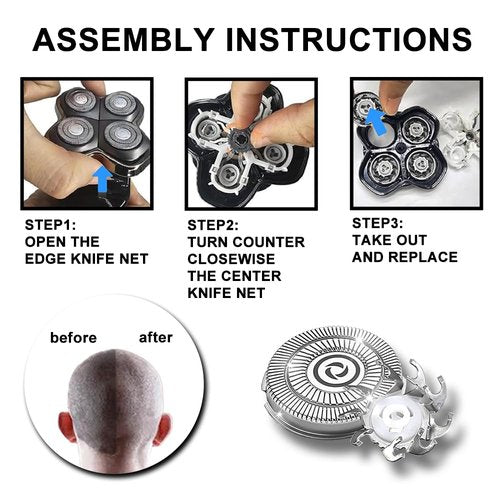 ASSEMBLY INSTRUCTIONS

STEP1:
OPEN THE
EDGE KNIFE NET

STEP2:
TURN COUNTER
CLOSEWISE
THE CENTER
KNIFE NET

STEP3:
TAKE OUT
AND REPLACE

before after