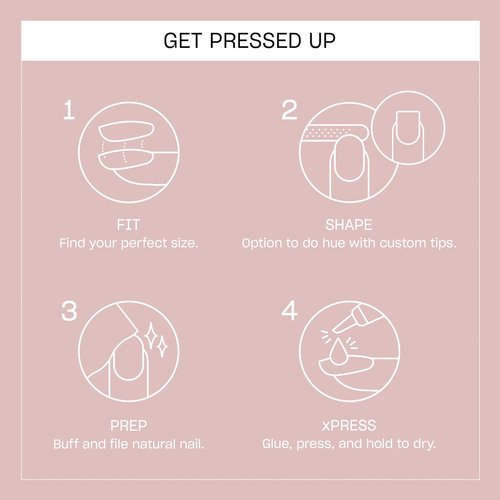 GET PRESSED UP

1

FIT
Find your perfect size.

2

SHAPE
Option to do hue with custom tips.

3

PREP
Buff and file natural nail.

4

xPRESS
Glue, press, and hold to dry.