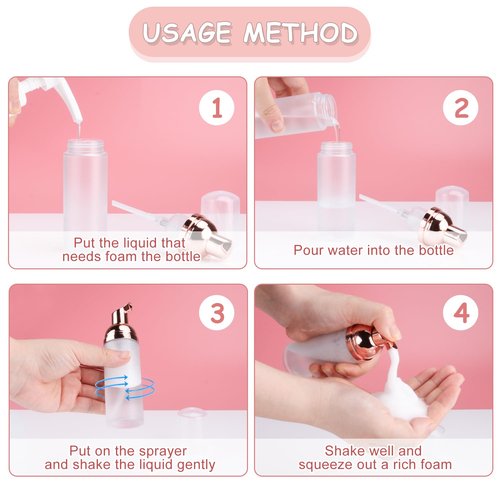 USAGE METHOD

1

Put the liquid that needs foam the bottle

2

Pour water into the bottle

3

Put on the sprayer and shake the liquid gently

4

Shake well and squeeze out a rich foam