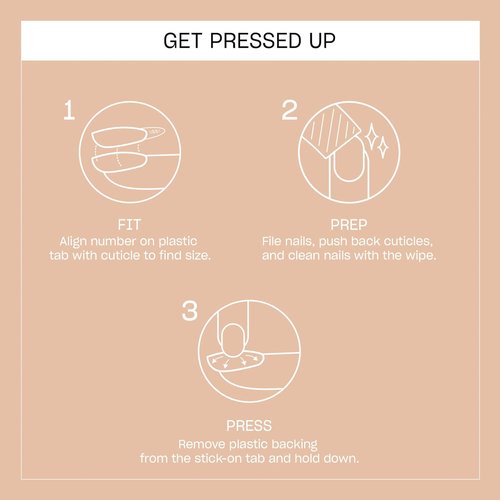 GET PRESSED UP

1

FIT
Align number on plastic tab with cuticle to find size.

2

PREP
File nails, push back cuticles, and clean nails with the wipe.

3

PRESS
Remove plastic backing from the stick-on tab and hold down.