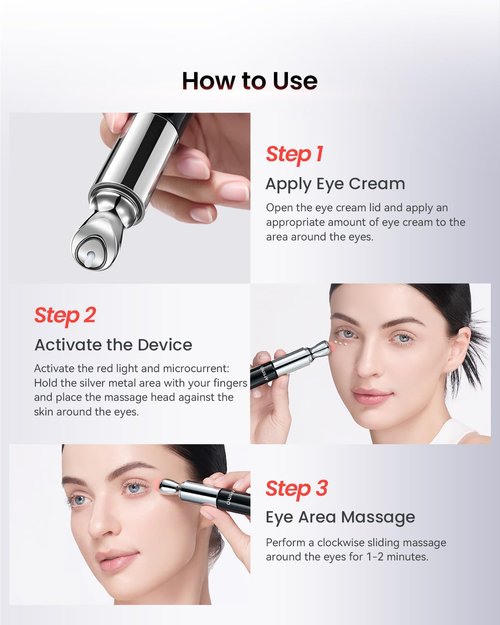 How to Use

Step 1

Apply Eye Cream

Open the eye cream lid and apply an appropriate amount of eye cream to the area around the eyes.

Step 2

Activate the Device

Activate the red light and microcurrent: Hold the silver metal area with your fingers and place the massage head against the skin around the eyes.

Step 3

Eye Area Massage

Perform a clockwise sliding massage around the eyes for 1-2 minutes.