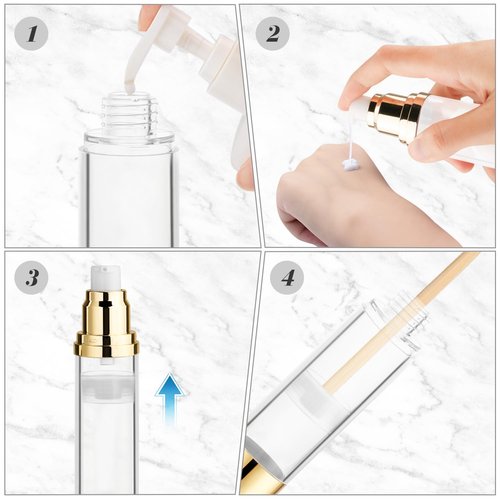 1

2

3

4