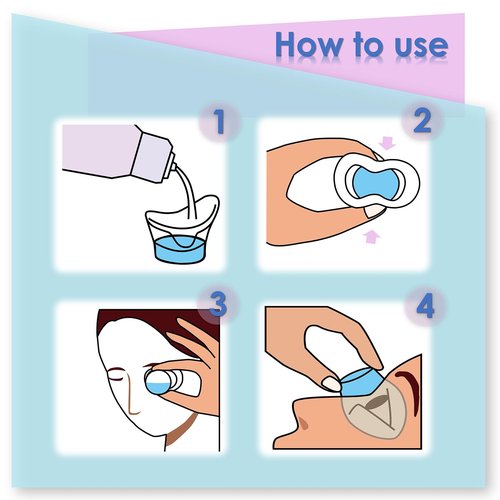 How to use

1

2

3

4