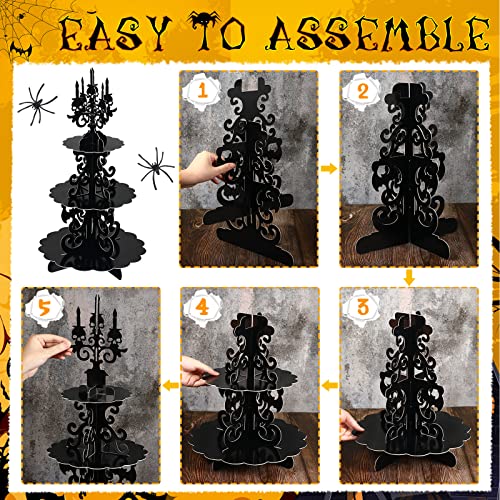 EASY TO ASSEMBLE

1

2

3

4

5