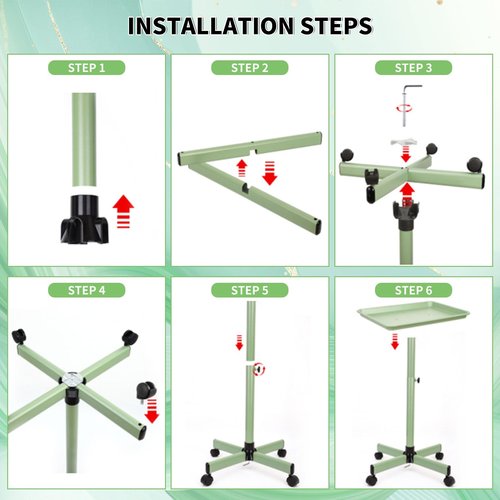 INSTALLATION STEPS

STEP 1

STEP 2

STEP 3

STEP 4

STEP 5

STEP 6