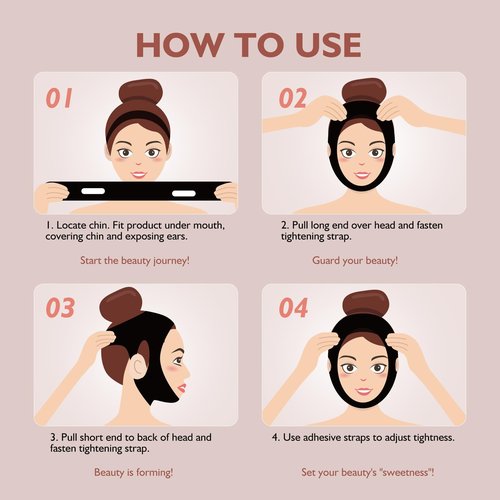 HOW TO USE

01

1. Locate chin. Fit product under mouth, covering chin and exposing ears.

Start the beauty journey!

02

2. Pull long end over head and fasten tightening strap.

Guard your beauty!

03

3. Pull short end to back of head and fasten tightening strap.

Beauty is forming!

04

4. Use adhesive straps to adjust tightness.

Set your beauty's "sweetness"!