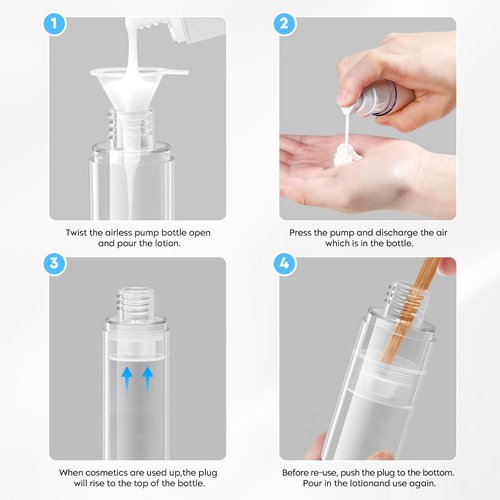 1

Twist the airless pump bottle open and pour the lotion.

2

Press the pump and discharge the air which is in the bottle.

3

When cosmetics are used up,the plug will rise to the top of the bottle.

4

Before re-use, push the plug to the bottom. Pour in the lotionand use again.