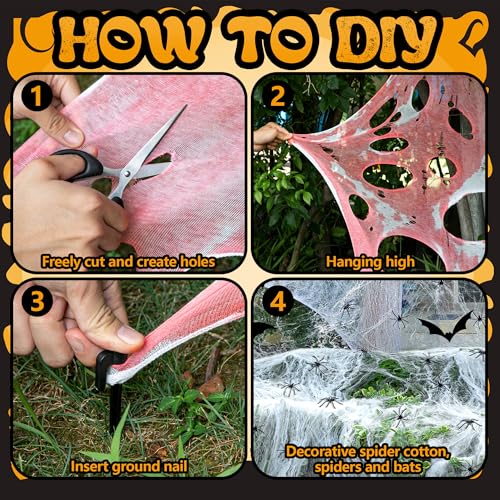 HOW TO DIY

1
Freely cut and create holes

2
Hanging high

3
Insert ground nail

4
Decorative spider cotton, spiders and bats