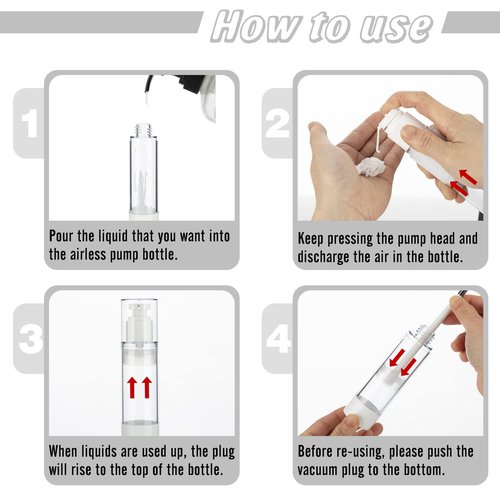 How to use

1

Pour the liquid that you want into the airless pump bottle.

2

Keep pressing the pump head and discharge the air in the bottle.

3

When liquids are used up, the plug will rise to the top of the bottle.

4

Before re-using, please push the vacuum plug to the bottom.