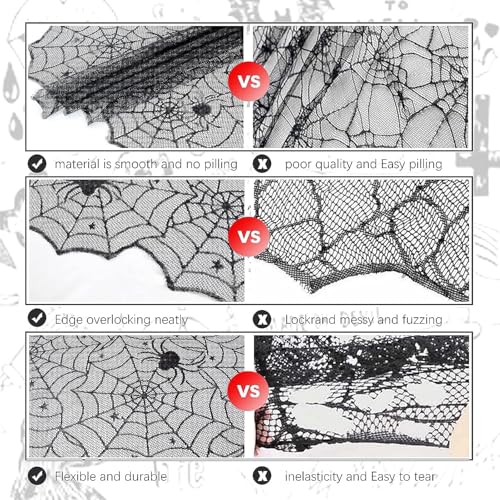 VS

material is smooth and no pilling

poor quality and Easy pilling

VS

Edge overlocking neatly

Lockrand messy and fuzzing

VS

Flexible and durable

inelasticity and Easy to tear