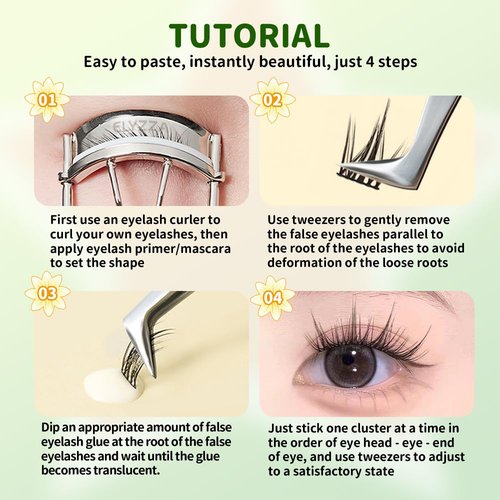 TUTORIAL
Easy to paste, instantly beautiful, just 4 steps

01

ELYZZA

First use an eyelash curler to curl your own eyelashes, then apply eyelash primer/mascara to set the shape

02

Use tweezers to gently remove the false eyelashes parallel to the root of the eyelashes to avoid deformation of the loose roots

03

Dip an appropriate amount of false eyelash glue at the root of the false eyelashes and wait until the glue becomes translucent.

04

Just stick one cluster at a time in the order of eye head - eye - end of eye, and use tweezers to adjust to a satisfactory state