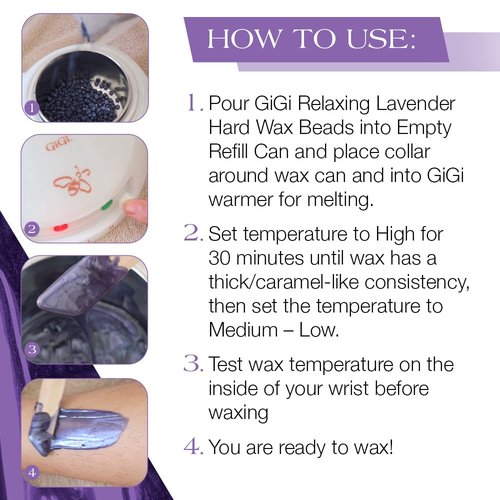 1

GiGi

2

3

4

HOW TO USE:

1. Pour GiGi Relaxing Lavender Hard Wax Beads into Empty Refill Can and place collar around wax can and into GiGi warmer for melting.

2. Set temperature to High for 30 minutes until wax has a thick/caramel-like consistency, then set the temperature to Medium – Low.

3. Test wax temperature on the inside of your wrist before waxing

4. You are ready to wax!