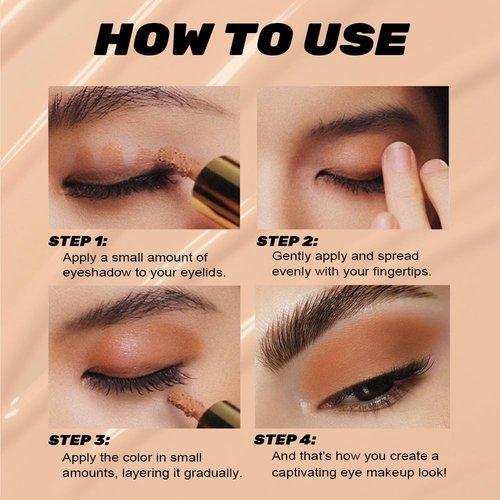 HOW TO USE

STEP 1:
Apply a small amount of eyeshadow to your eyelids.

STEP 2:
Gently apply and spread evenly with your fingertips.

STEP 3:
Apply the color in small amounts, layering it gradually.

STEP 4:
And that's how you create a captivating eye makeup look!