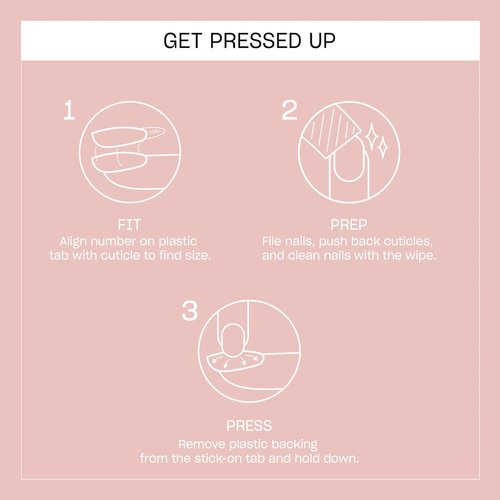 GET PRESSED UP

1

FIT
Align number on plastic tab with cuticle to find size.

2

PREP
File nails, push back cuticles, and clean nails with the wipe.

3

PRESS
Remove plastic backing from the stick-on tab and hold down.