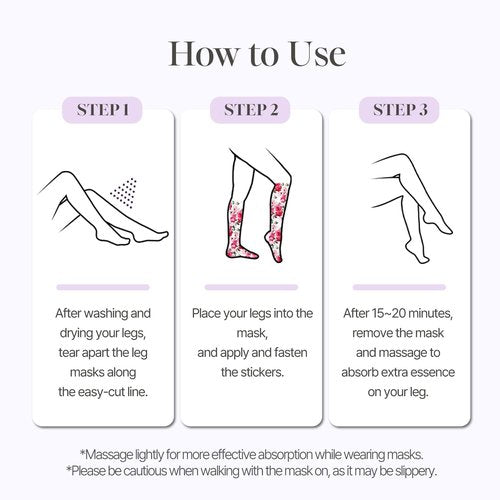 How to Use

STEP 1

After washing and drying your legs, tear apart the leg masks along the easy-cut line.

STEP 2

Place your legs into the mask, and apply and fasten the stickers.

STEP 3

After 15~20 minutes, remove the mask and massage to absorb extra essence on your leg.

*Massage lightly for more effective absorption while wearing masks.
*Please be cautious when walking with the mask on, as it may be slippery.