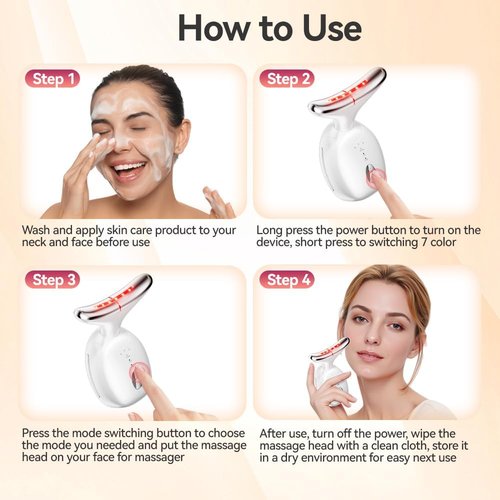 How to Use

Step 1

Wash and apply skin care product to your neck and face before use

Step 2

Long press the power button to turn on the device, short press to switching 7 color

Step 3

Press the mode switching button to choose the mode you needed and put the massage head on your face for massager

Step 4

After use, turn off the power, wipe the massage head with a clean cloth, store it in a dry environment for easy next use