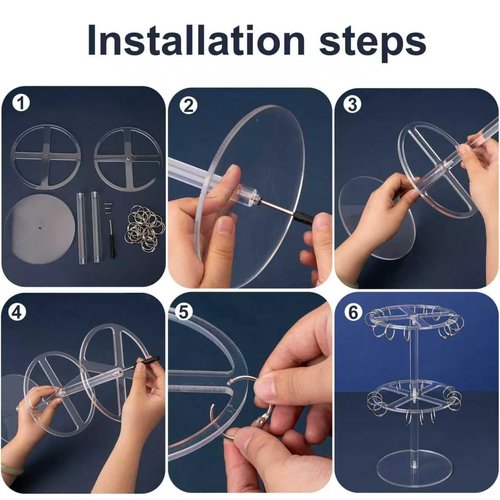 Installation steps

1

2

3

4

5

6