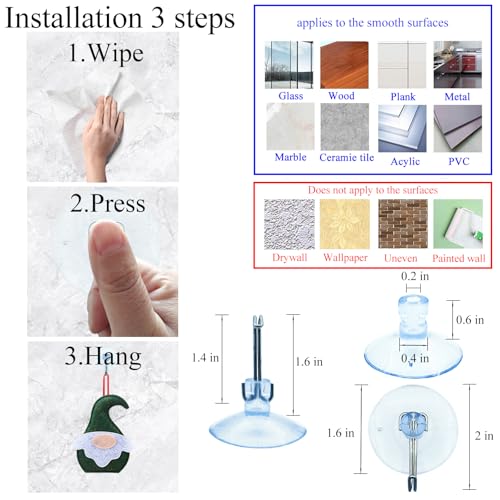 Installation 3 steps

1.Wipe

2.Press

3.Hang

applies to the smooth surfaces

Glass
Wood
Plank
Metal
Marble
Ceramie tile
Acylic
PVC

Does not apply to the surfaces

Drywall
Wallpaper
Uneven
Painted wall

1.4 in
1.6 in

0.2 in
0.6 in
0.4 in

1.6 in
2 in