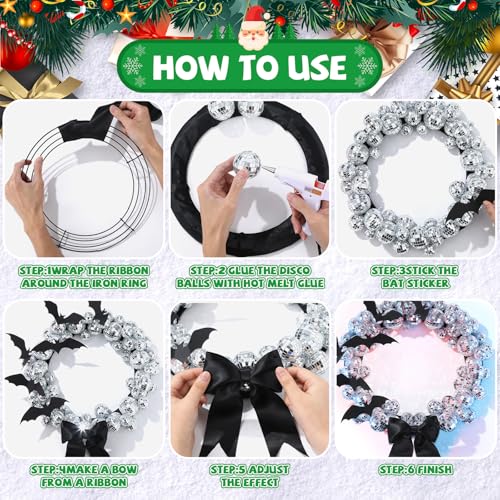 HOW TO USE

STEP:1WRAP THE RIBBON AROUND THE IRON RING

STEP:2 GLUE THE DISCO BALLS WITH HOT MELT GLUE

STEP:3STICK THE BAT STICKER

STEP:4MAKE A BOW FROM A RIBBON

STEP:5 ADJUST THE EFFECT

STEP:6 FINISH