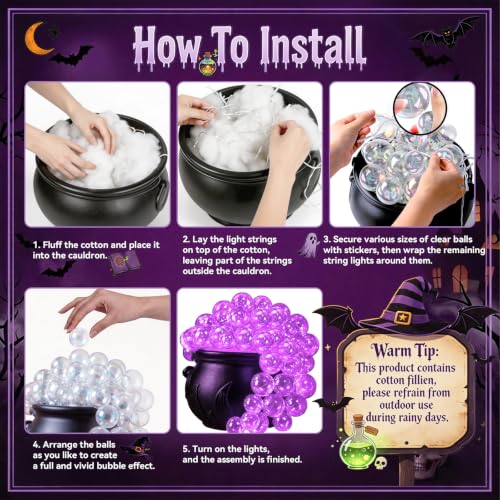 How To Install

1. Fluff the cotton and place it into the cauldron.

2. Lay the light strings on top of the cotton, leaving part of the strings outside the cauldron.

3. Secure various sizes of clear balls with stickers, then wrap the remaining string lights around them.

4. Arrange the balls as you like to create a full and vivid bubble effect.

5. Turn on the lights, and the assembly is finished.

Warm Tip:
This product contains cotton fillien, please refrain from outdoor use during rainy days.