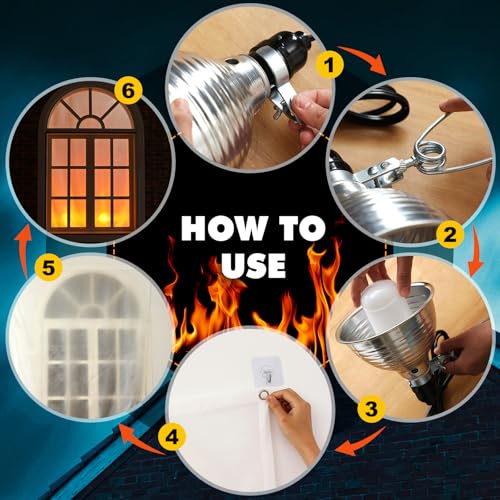 HOW TO USE

1

2

3

4

5

6