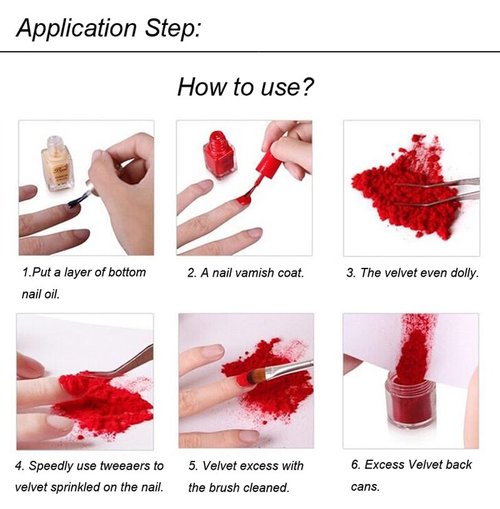 Application Step:

How to use?

1.Put a layer of bottom nail oil.

2. A nail vamish coat.

3. The velvet even dolly.

4. Speedly use tweeaers to velvet sprinkled on the nail.

5. Velvet excess with the brush cleaned.

6. Excess Velvet back cans.