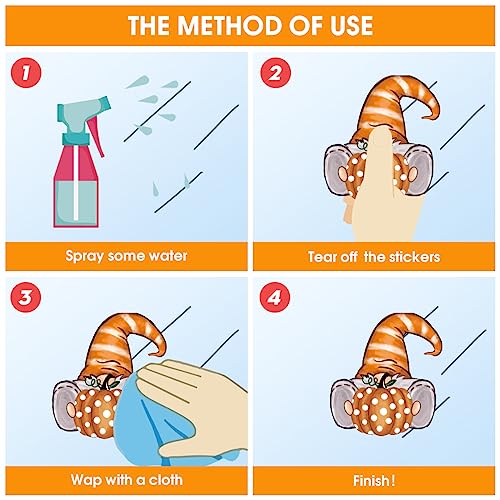 THE METHOD OF USE

1

Spray some water

2

Tear off the stickers

3

Wap with a cloth

4

Finish!