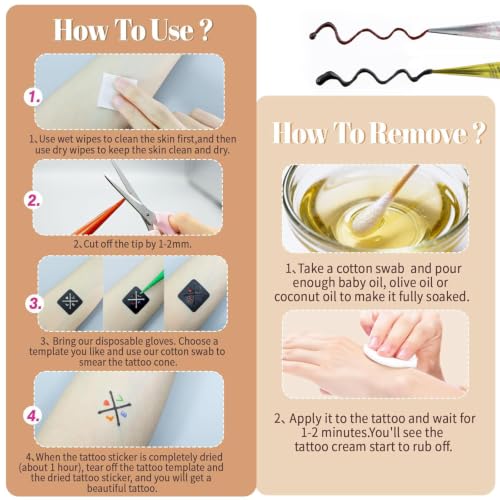 How To Use ?

1.

1、Use wet wipes to clean the skin first,and then use dry wipes to keep the skin clean and dry.

2.

2、Cut off the tip by 1-2mm.

3.

3、Bring our disposable gloves. Choose a template you like and use our cotton swab to smear the tattoo cone.

4.

4、When the tattoo sticker is completely dried (about 1 hour), tear off the tattoo template and the dried tattoo sticker, and you will get a beautiful tattoo.

How To Remove ?

1、Take a cotton swab and pour enough baby oil, olive oil or coconut oil to make it fully soaked.

2、Apply it to the tattoo and wait for 1-2 minutes.You'll see the tattoo cream start to rub off.