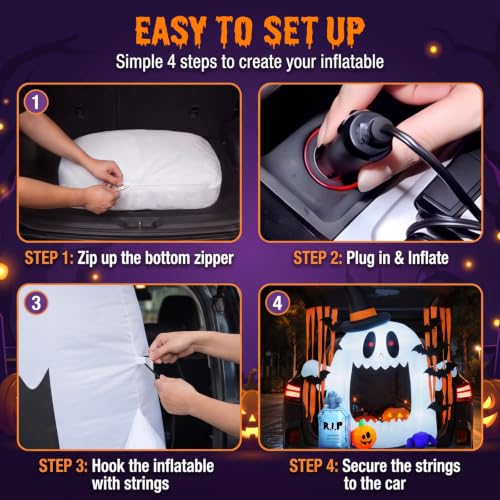 EASY TO SET UP
Simple 4 steps to create your inflatable

1

STEP 1: Zip up the bottom zipper

STEP 2: Plug in & Inflate

3

STEP 3: Hook the inflatable with strings

4

R.I.P

STEP 4: Secure the strings to the car