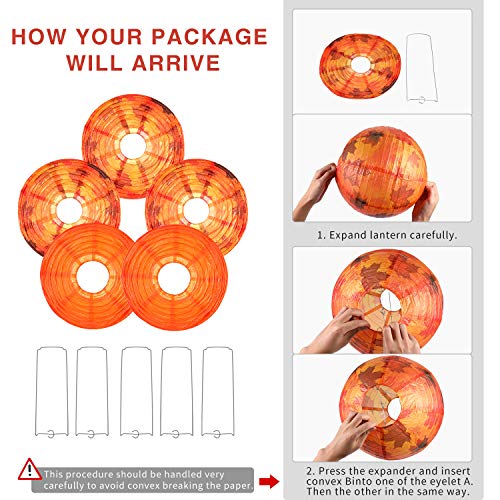 HOW YOUR PACKAGE WILL ARRIVE

This procedure should be handled very carefully to avoid convex breaking the paper.

1. Expand lantern carefully.

2. Press the expander and insert convex Binto one of the eyelet A. Then the other in the same way.