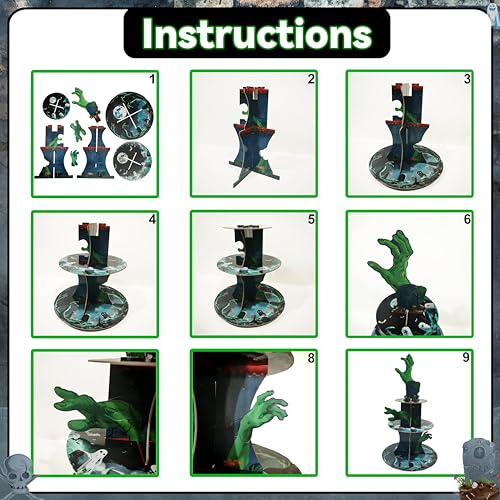 Instructions

1

2

3

4

5

6

8

9