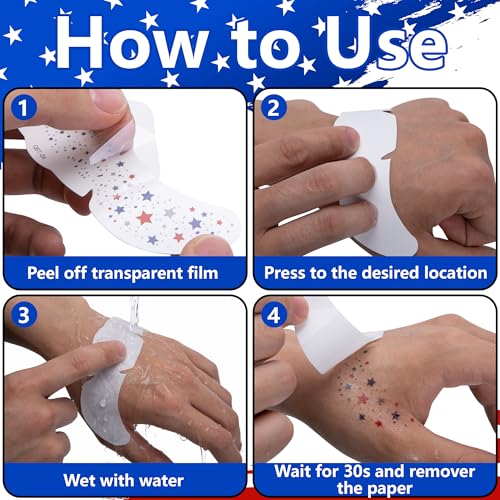 How to Use

1

Peel off transparent film

2

Press to the desired location

3

Wet with water

4

Wait for 30s and remover the paper