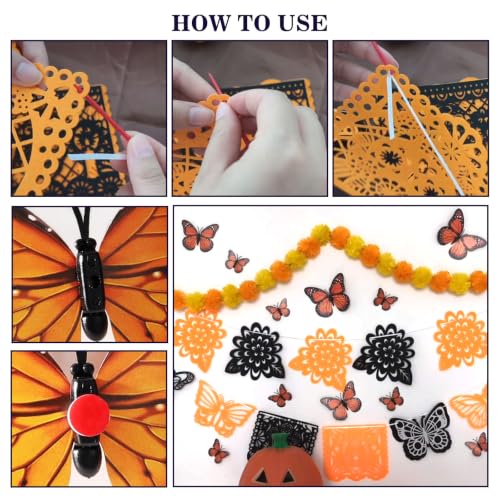 HOW TO USE