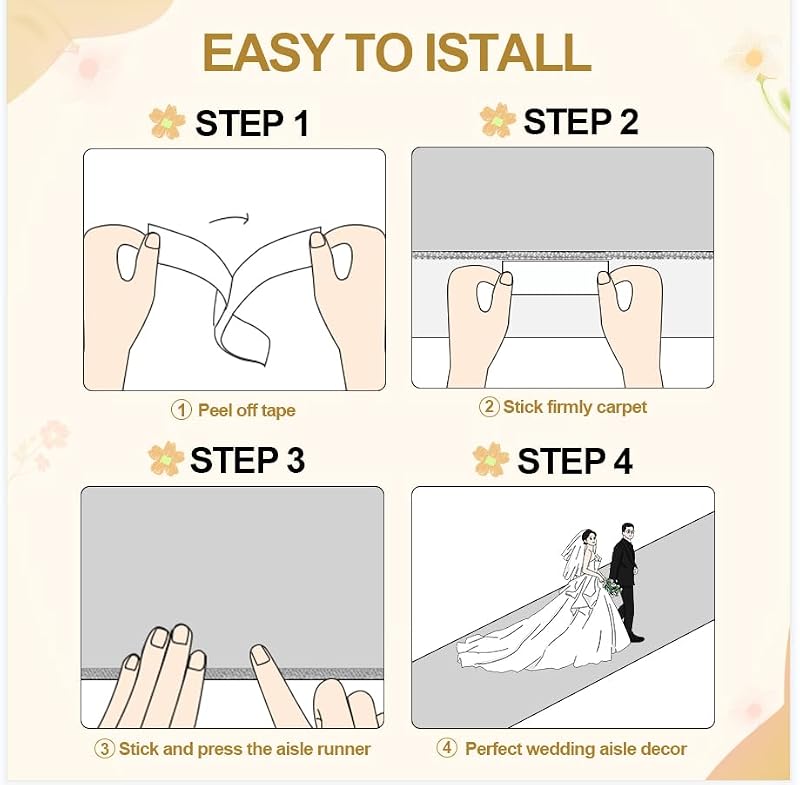 EASY TO ISTALL

STEP 1

① Peel off tape

STEP 2

② Stick firmly carpet

STEP 3

③ Stick and press the aisle runner

STEP 4

④ Perfect wedding aisle decor