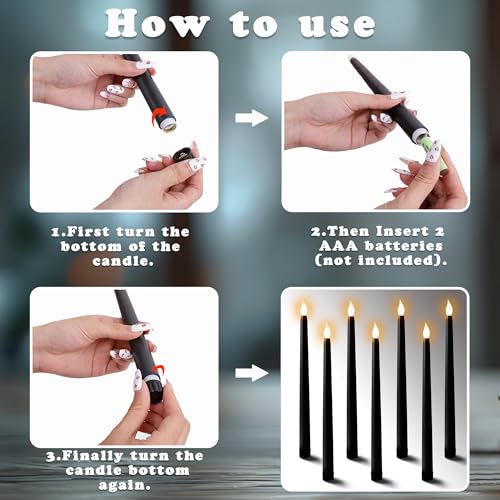 How to use

1.First turn the bottom of the candle.

2.Then Insert 2 AAA batteries (not included).

3.Finally turn the candle bottom again.