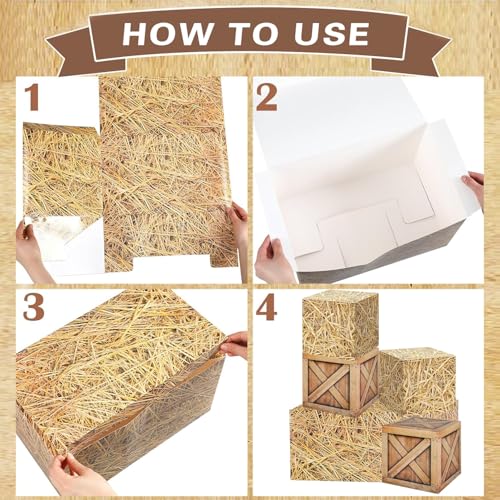 HOW TO USE

1

2

3

4